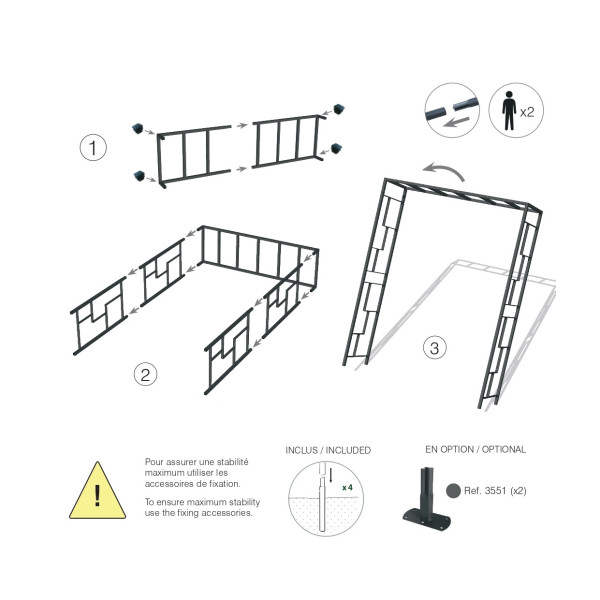 x2

1

2

3

!

Pour assurer une stabilité maximum utiliser les accessoires de fixation.

To ensure maximum stability use the fixing accessories.

INCLUS / INCLUDED

x 4

EN OPTION / OPTIONAL

Ref. 3551 (x2)