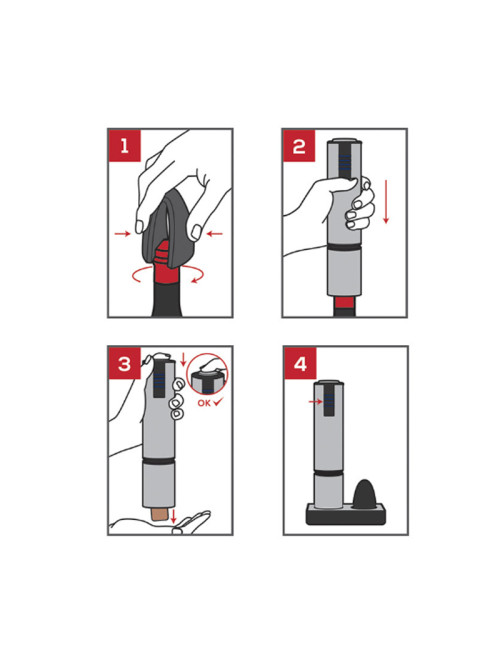 1

2

3

OK ✓

4